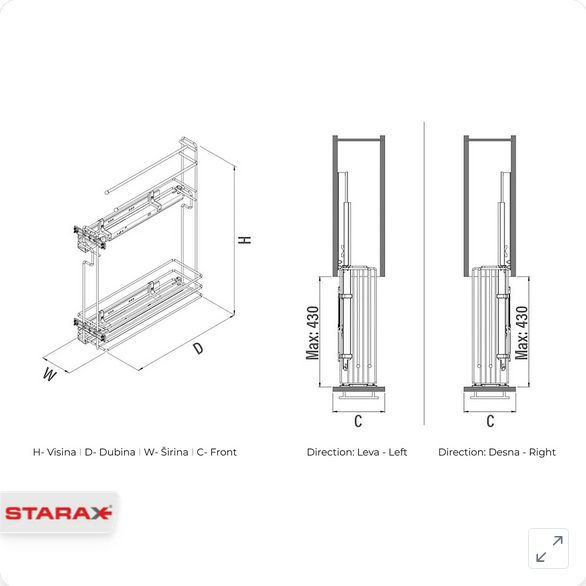 H

D

W

Max: 430

C

Max: 430

C

H- Visina | D- Dubina | W- Širina | C- Front

Direction: Leva - Left

Direction: Desna - Right

STARAX