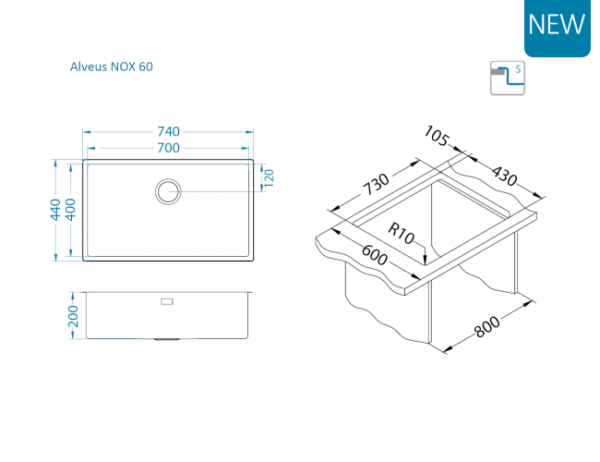 NEW

Alveus NOX 60

S

740
700
440
400
120

200

105
730
430
R10
600
800